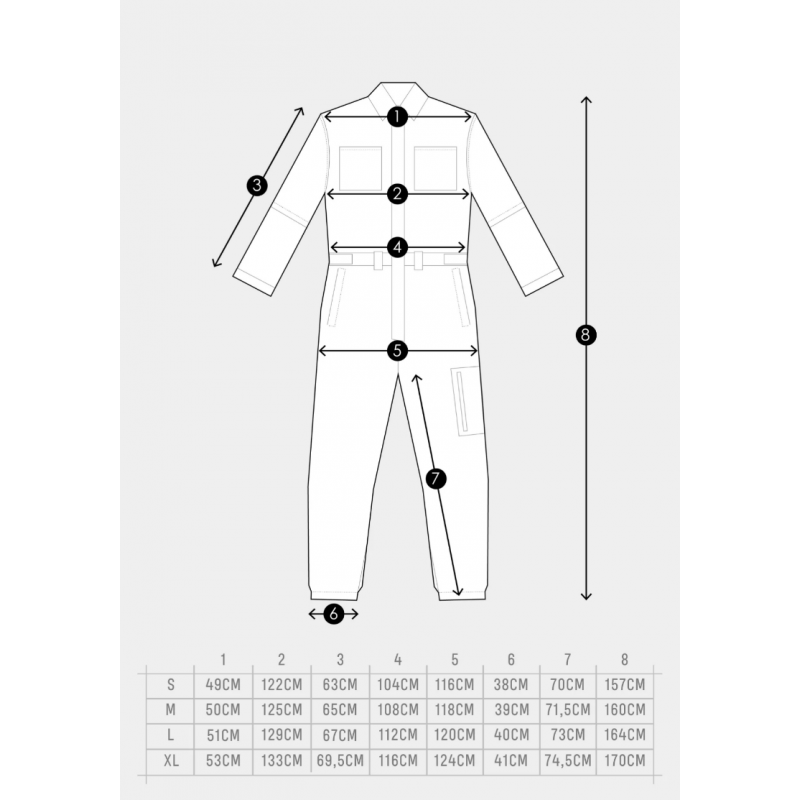 1
3
2
4
8
5
7
6

|  | 1 | 2 | 3 | 4 | 5 | 6 | 7 | 8 |
|---|---|---|---|---|---|---|---|---|
| S | 49CM | 122CM | 63CM | 104CM | 116CM | 38CM | 70CM | 157CM |
| M | 50CM | 125CM | 65CM | 108CM | 118CM | 39CM | 71,5CM | 160CM |
| L | 51CM | 129CM | 67CM | 112CM | 120CM | 40CM | 73CM | 164CM |
| XL | 53CM | 133CM | 69,5CM | 116CM | 124CM | 41CM | 74,5CM | 170CM |